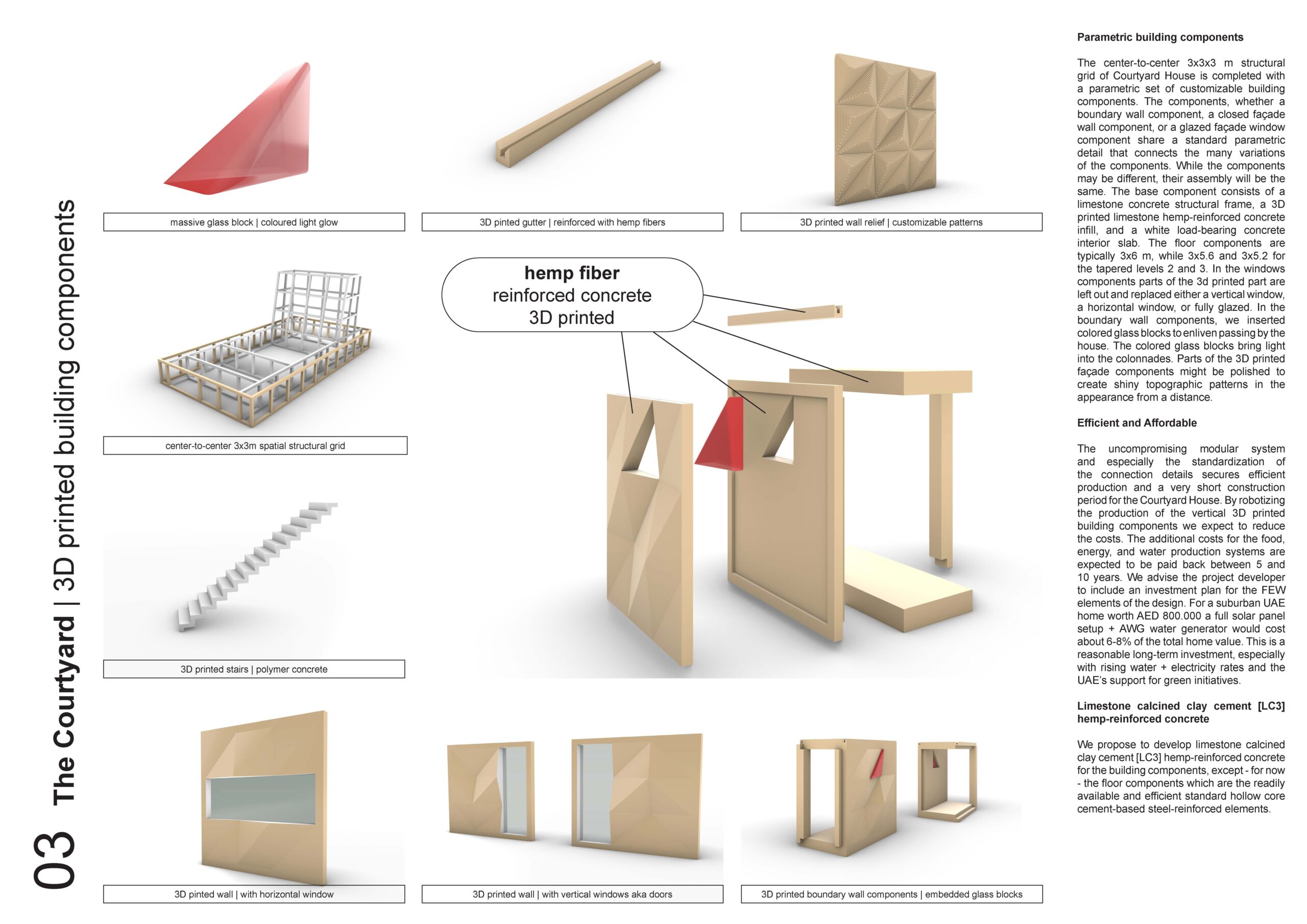 03 The Courtyard | 3D printed building components

massive glass block | coloured light glow

3D pinted gutter | reinforced with hemp fibers

3D printed wall relief | customizable patterns

center-to-center 3x3m spatial structural grid

hemp fiber
reinforced concrete
3D printed

3D printed stairs | polymer concrete

3D pinted wall | with horizontal window

3D printed wall | with vertical windows aka doors

3D printed boundary wall components | embedded glass blocks

Parametric building components

The center-to-center 3x3x3 m structural grid of Courtyard House is completed with a parametric set of customizable building components. The components, whether a boundary wall component, a closed façade wall component, or a glazed façade window component share a standard parametric detail that connects the many variations of the components. While the components may be different, their assembly will be the same. The base component consists of a limestone concrete structural frame, a 3D printed limestone hemp-reinforced concrete infill, and a white load-bearing concrete interior slab. The floor components are typically 3x6 m, while 3x5.6 and 3x5.2 for the tapered levels 2 and 3. In the windows components parts of the 3d printed part are left out and replaced either a vertical window, a horizontal window, or fully glazed. In the boundary wall components, we inserted colored glass blocks to enliven passing by the house. The colored glass blocks bring light into the colonnades. Parts of the 3D printed façade components might be polished to create shiny topographic patterns in the appearance from a distance.

Efficient and Affordable

The uncompromising modular system and especially the standardization of the connection details secures efficient production and a very short construction period for the Courtyard House. By robotizing the production of the vertical 3D printed building components we expect to reduce the costs. The additional costs for the food, energy, and water production systems are expected to be paid back between 5 and 10 years. We advise the project developer to include an investment plan for the FEW elements of the design. For a suburban UAE home worth AED 800.000 a full solar panel setup + AWG water generator would cost about 6-8% of the total home value. This is a reasonable long-term investment, especially with rising water + electricity rates and the UAE's support for green initiatives.

Limestone calcined clay cement [LC3] hemp-reinforced concrete

We propose to develop limestone calcined clay cement [LC3] hemp-reinforced concrete for the building components, except - for now - the floor components which are the readily available and efficient standard hollow core cement-based steel-reinforced elements.